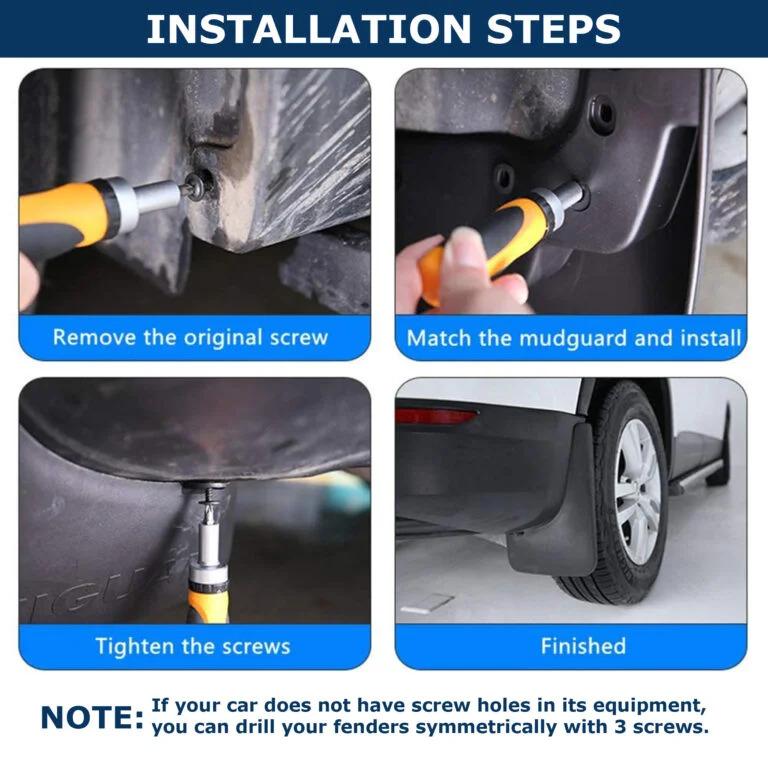 INSTALLATION STEPS

Remove the original screw

Match the mudguard and install

Tighten the screws

Finished

NOTE: If your car does not have screw holes in its equipment, you can drill your fenders symmetrically with 3 screws.