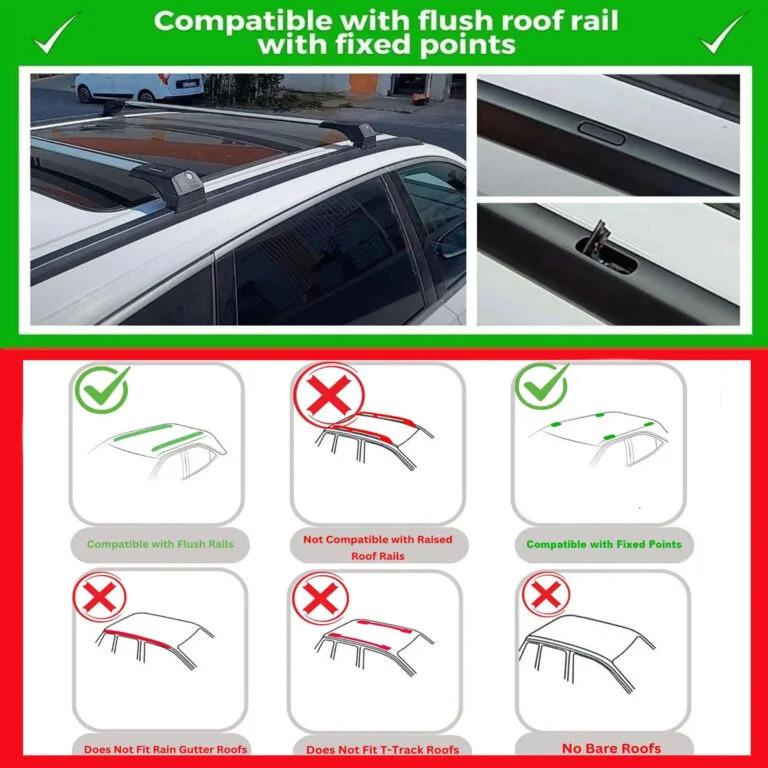 Compatible with flush roof rail with fixed points

Compatible with Flush Rails

Not Compatible with Raised Roof Rails

Compatible with Fixed Points

Does Not Fit Rain Gutter Roofs

Does Not Fit T-Track Roofs

No Bare Roofs